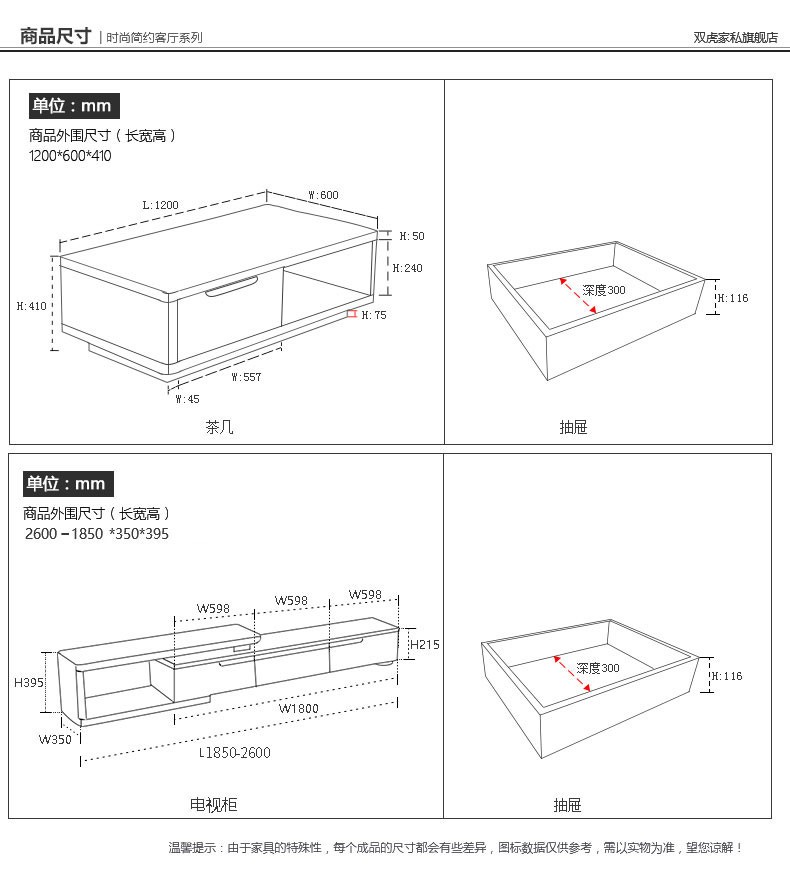 商品尺寸 | 时尚简约客厅系列

双虎家私旗舰店

单位：mm

商品外围尺寸（长宽高）
1200*600*410

L:1200
W:600
H:50
H:240
H:410
H:75
W:557
W:45

茶几

深度300
H:116

抽屉

单位：mm

商品外围尺寸（长宽高）
2600－1850 *350*395

W598
W598
W598
H215
H395
W1800
W350
L1850-2600

电视柜

深度300
H:116

抽屉

温馨提示：由于家具的特殊性，每个成品的尺寸都会有些差异，图标数据仅供参考，需以实物为准，望您谅解！