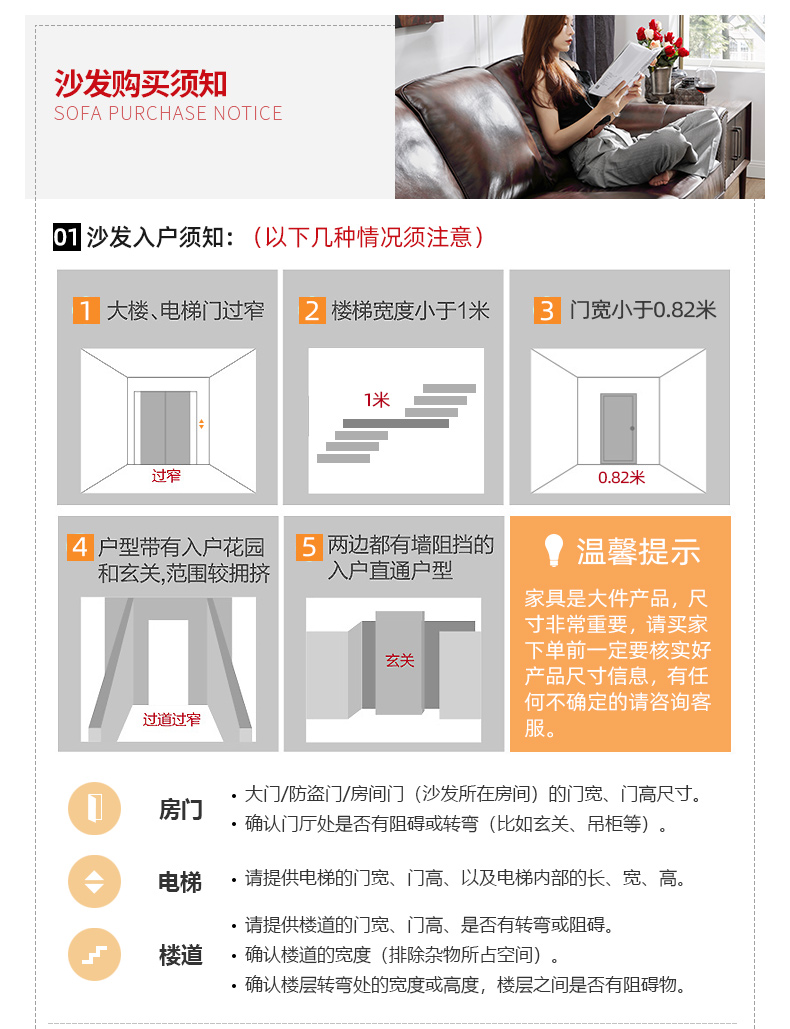 沙发购买须知
SOFA PURCHASE NOTICE

01 沙发入户须知：（以下几种情况须注意）

1 大楼、电梯门过窄

过窄

2 楼梯宽度小于1米

1米

3 门宽小于0.82米

0.82米

4 户型带有入户花园和玄关,范围较拥挤

过道过窄

5 两边都有墙阻挡的入户直通户型

玄关

温馨提示

家具是大件产品，尺寸非常重要，请买家下单前一定要核实好产品尺寸信息，有任何不确定的请咨询客服。

房门
• 大门/防盗门/房间门（沙发所在房间）的门宽、门高尺寸。
• 确认门厅处是否有阻碍或转弯（比如玄关、吊柜等）。

电梯
• 请提供电梯的门宽、门高、以及电梯内部的长、宽、高。

楼道
• 请提供楼道的门宽、门高、是否有转弯或阻碍。
• 确认楼道的宽度（排除杂物所占空间）。
• 确认楼层转弯处的宽度或高度，楼层之间是否有阻碍物。